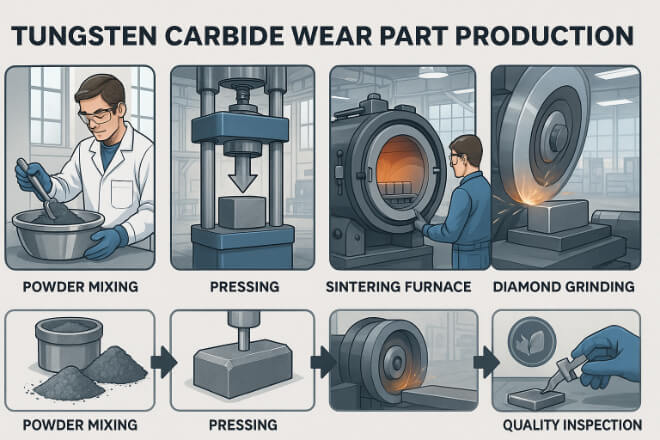 TUNGSTEN CARBIDE WEAR PART PRODUCTION

POWDER MIXING

PRESSING

SINTERING FURNACE

DIAMOND GRINDING

POWDER MIXING

PRESSING

QUALITY INSPECTION