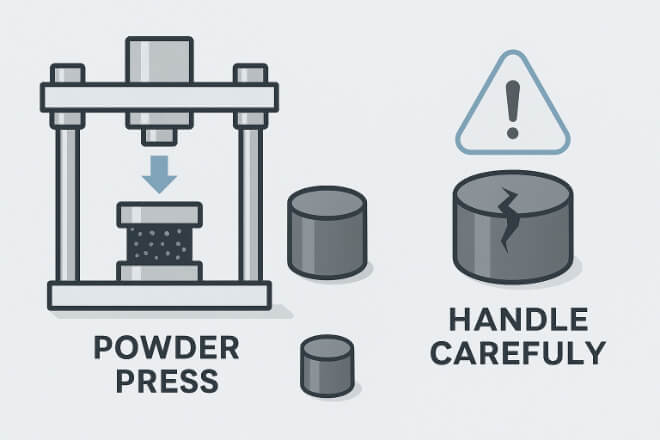 POWDER PRESS

HANDLE CAREFULY