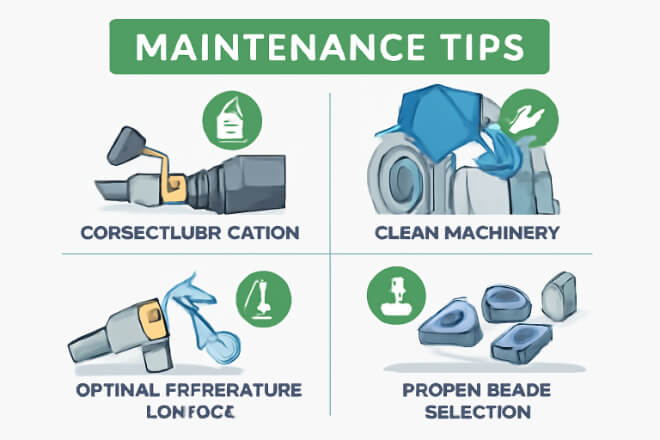 MAINTENANCE TIPS

CORSECTLUBR CATION

CLEAN MACHINERY

OPTINAL FRFRERATURE LONFOCE

PROPEN BEADE SELECTION