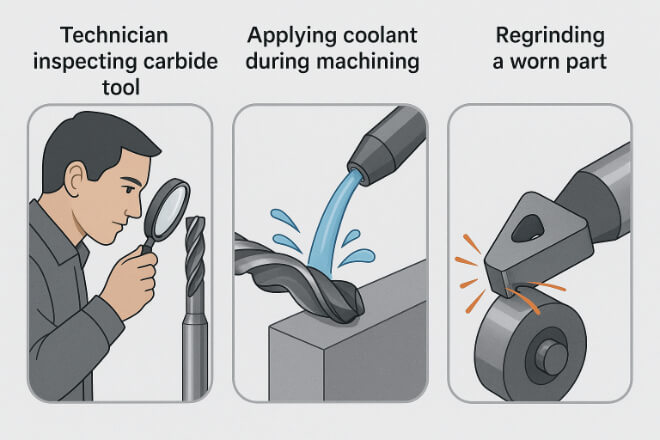 Technician inspecting carbide tool

Applying coolant during machining

Regrinding a worn part