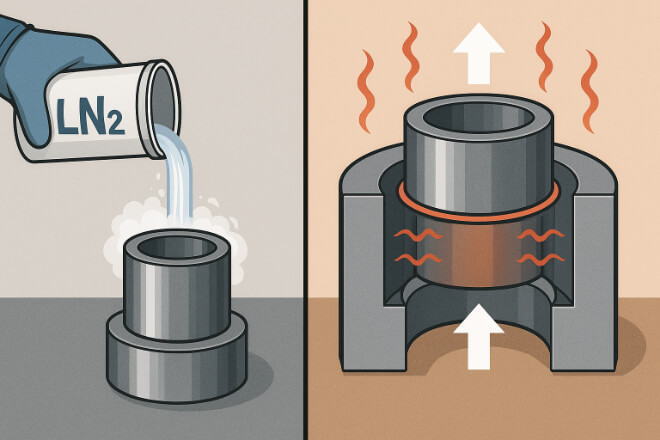 $LN_2$