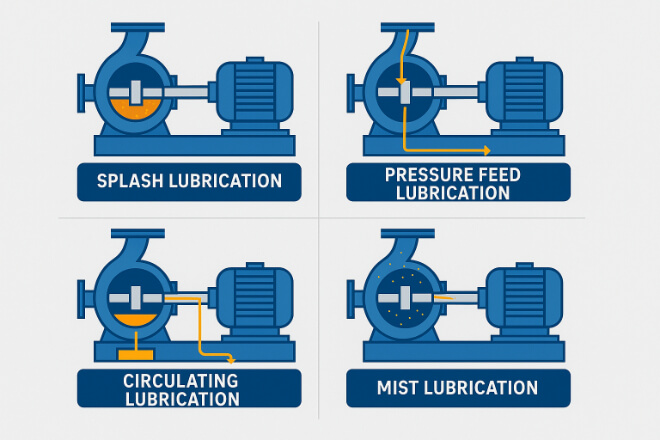 SPLASH LUBRICATION

PRESSURE FEED LUBRICATION

CIRCULATING LUBRICATION

MIST LUBRICATION