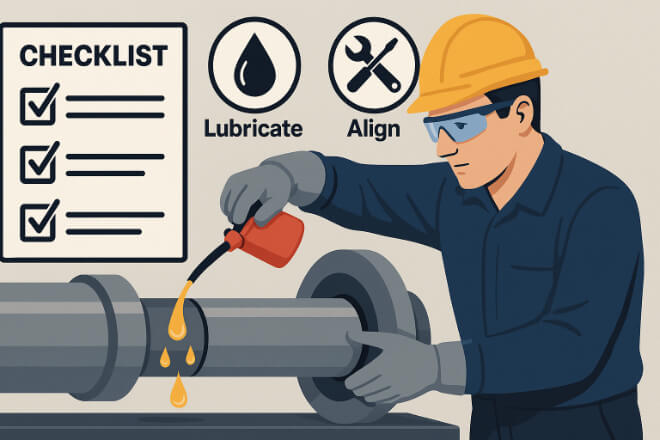 CHECKLIST

Lubricate

Align