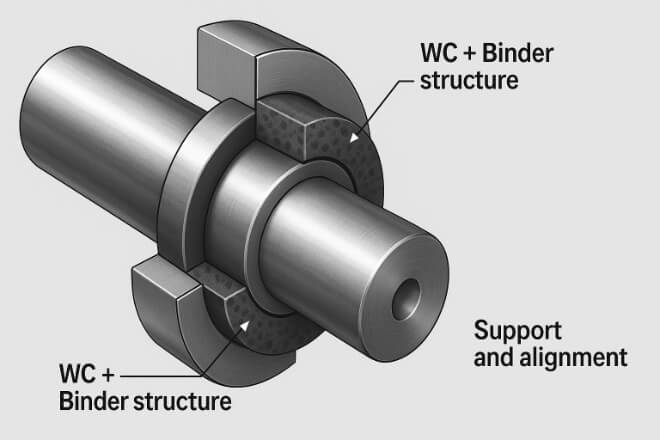 WC + Binder structure

Support and alignment

WC + Binder structure